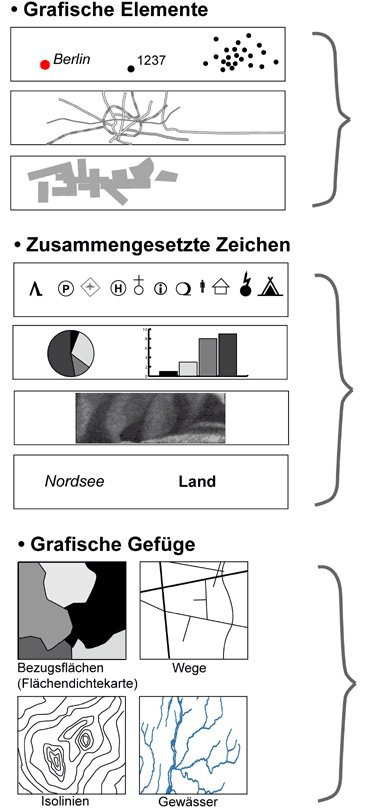 • Grafische Elemente

Berlin

1237

• Zusammengesetzte Zeichen

P

H

i

Nordsee

Land

• Grafische Gefüge

Bezugsflächen (Flächendichtekarte)

Wege

Isolinien

Gewässer